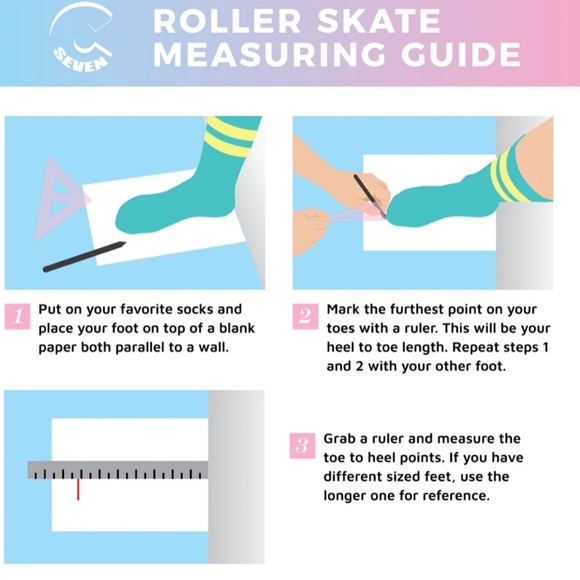 SEVEN

ROLLER SKATE MEASURING GUIDE

1 Put on your favorite socks and place your foot on top of a blank paper both parallel to a wall.

2 Mark the furthest point on your toes with a ruler. This will be your heel to toe length. Repeat steps 1 and 2 with your other foot.

3 Grab a ruler and measure the toe to heel points. If you have different sized feet, use the longer one for reference.